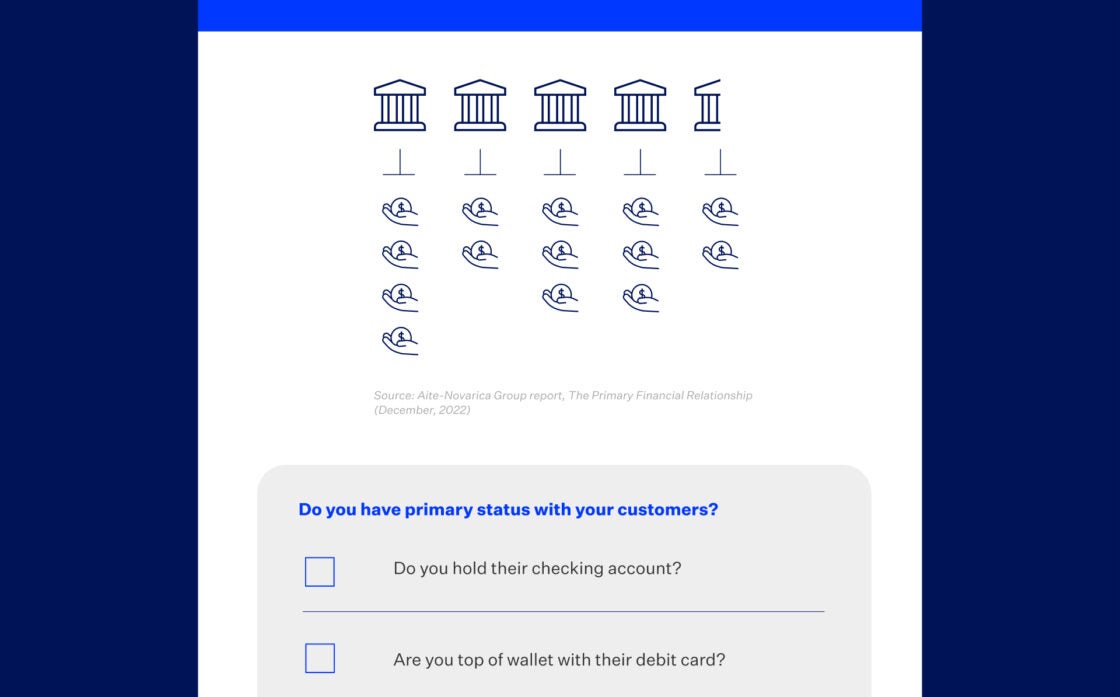 Source: Aite-Novarica Group report, The Primary Financial Relationship (December, 2022)

Do you have primary status with your customers?

Do you hold their checking account?

Are you top of wallet with their debit card?